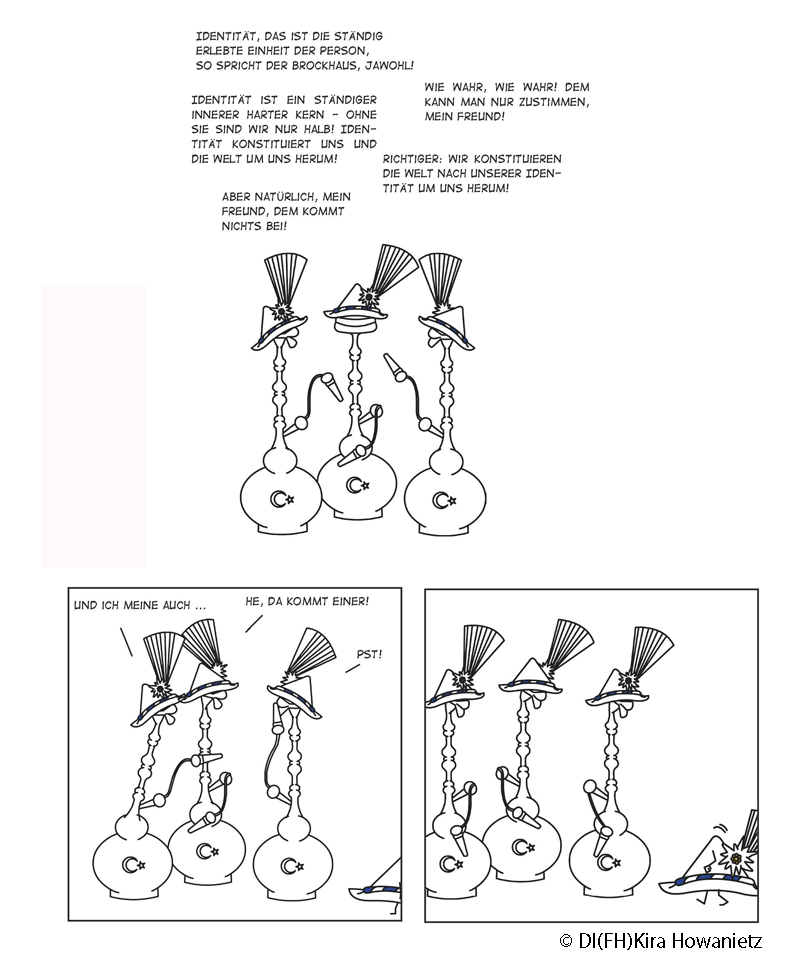 IDENTITÄT, DAS IST DIE STÄNDIG ERLEBTE EINHEIT DER PERSON, SO SPRICHT DER BROCKHAUS, JAWOHL!

IDENTITÄT IST EIN STÄNDIGER INNERER HARTER KERN – OHNE SIE SIND WIR NUR HALB! IDENTITÄT KONSTITUIERT UNS UND DIE WELT UM UNS HERUM!

WIE WAHR, WIE WAHR! DEM KANN MAN NUR ZUSTIMMEN, MEIN FREUND!

RICHTIGER: WIR KONSTITUIEREN DIE WELT NACH UNSERER IDENTITÄT UM UNS HERUM!

ABER NATÜRLICH, MEIN FREUND, DEM KOMMT NICHTS BEI!

UND ICH MEINE AUCH ...

HE, DA KOMMT EINER!

PST!

© DI(FH)Kira Howanietz