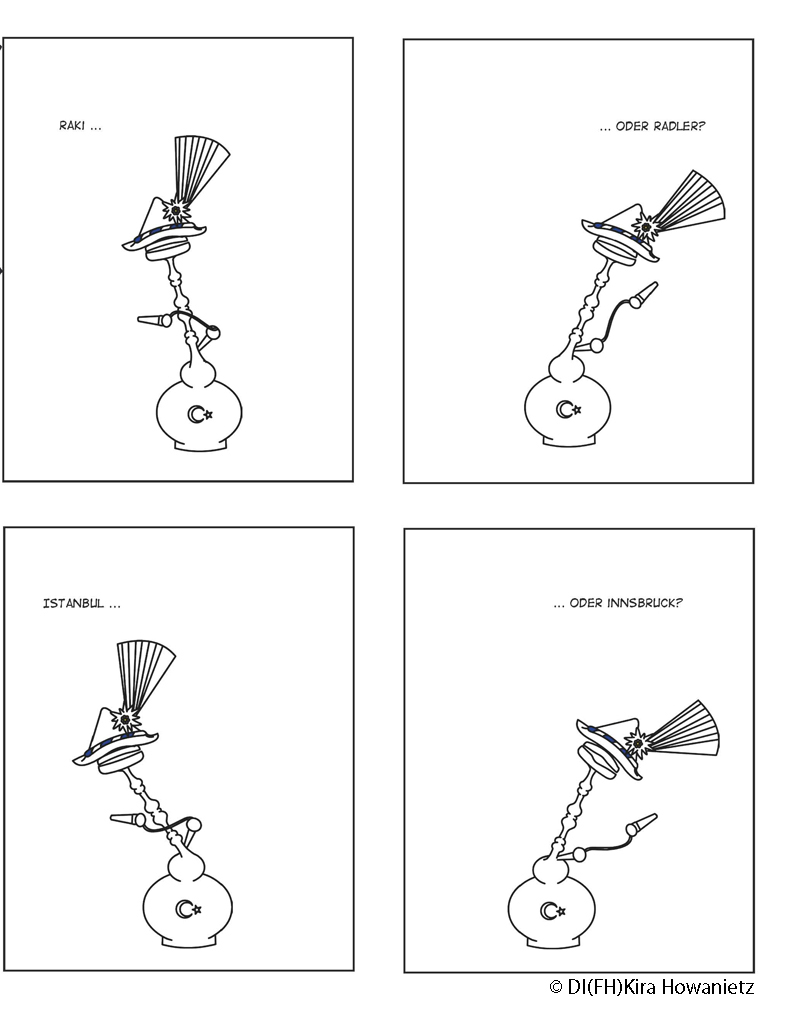 RAKI ...

... ODER RADLER?

ISTANBUL ...

... ODER INNSBRUCK?

© DI(FH)Kira Howanietz