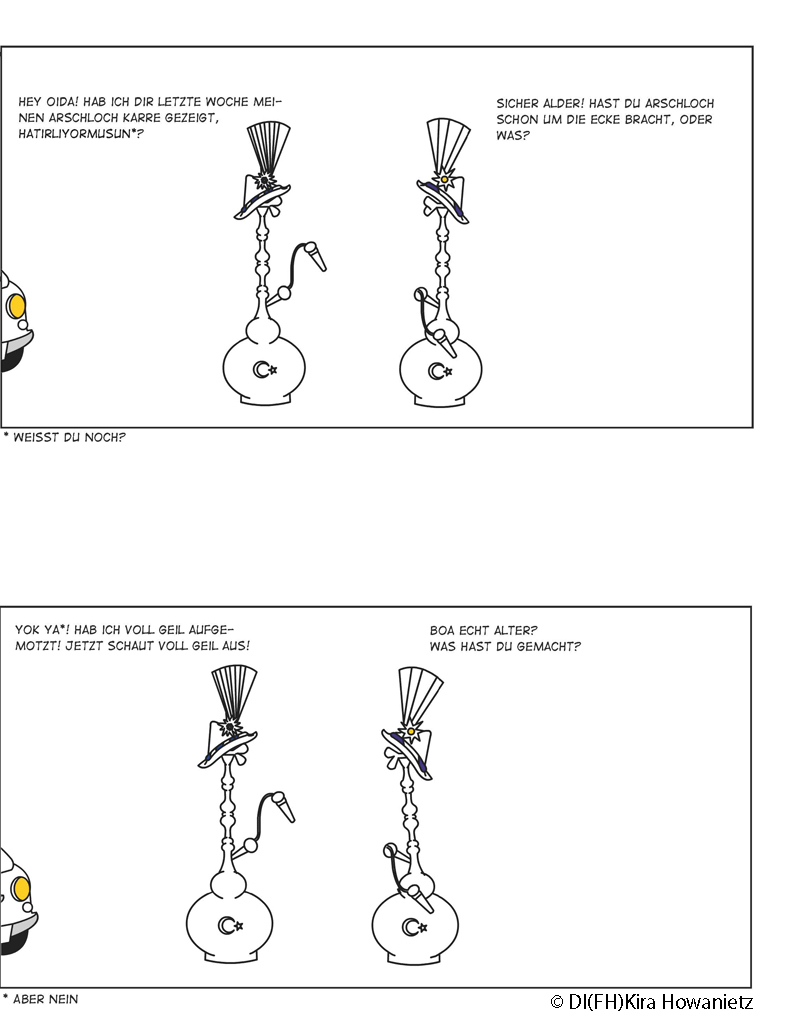 HEY OIDA! HAB ICH DIR LETZTE WOCHE MEINEN ARSCHLOCH KARRE GEZEIGT, HATIRLIYORMUSUN*?

SICHER ALDER! HAST DU ARSCHLOCH SCHON UM DIE ECKE BRACHT, ODER WAS?

* WEISST DU NOCH?

YOK YA*! HAB ICH VOLL GEIL AUFGEMOTZT! JETZT SCHAUT VOLL GEIL AUS!

BOA ECHT ALTER? WAS HAST DU GEMACHT?

* ABER NEIN

© DI(FH)Kira Howanietz