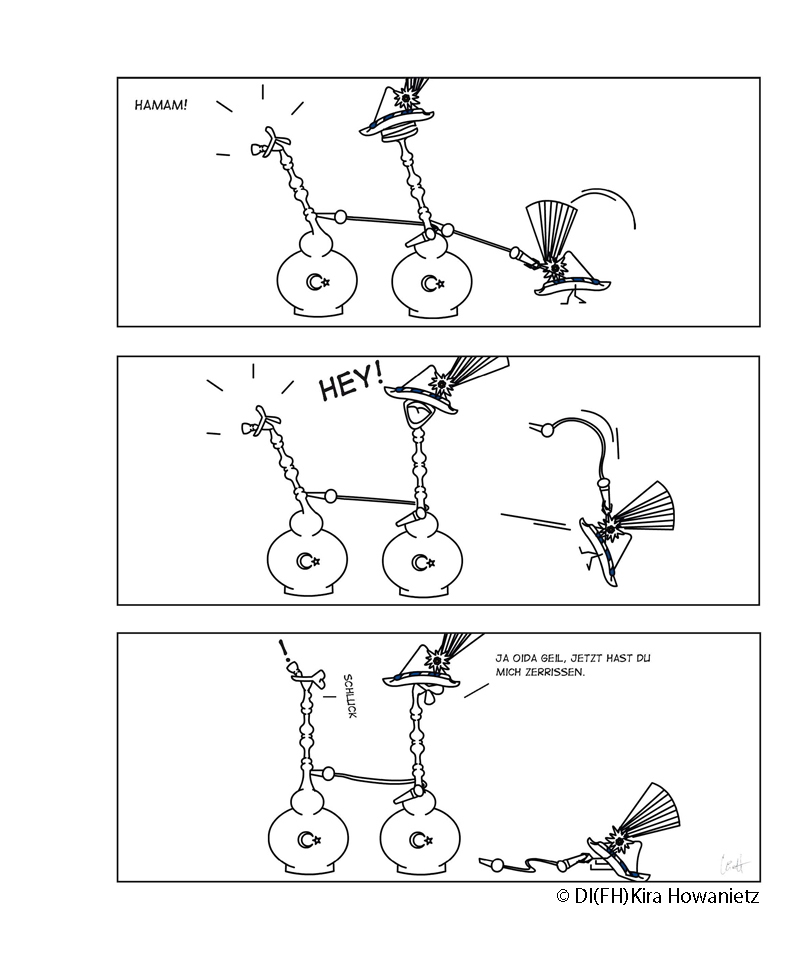 HAMAM!

HEY!

!

SCHLUCK

JA OIDA GEIL, JETZT HAST DU MICH ZERRISSEN.

© DI(FH)Kira Howanietz