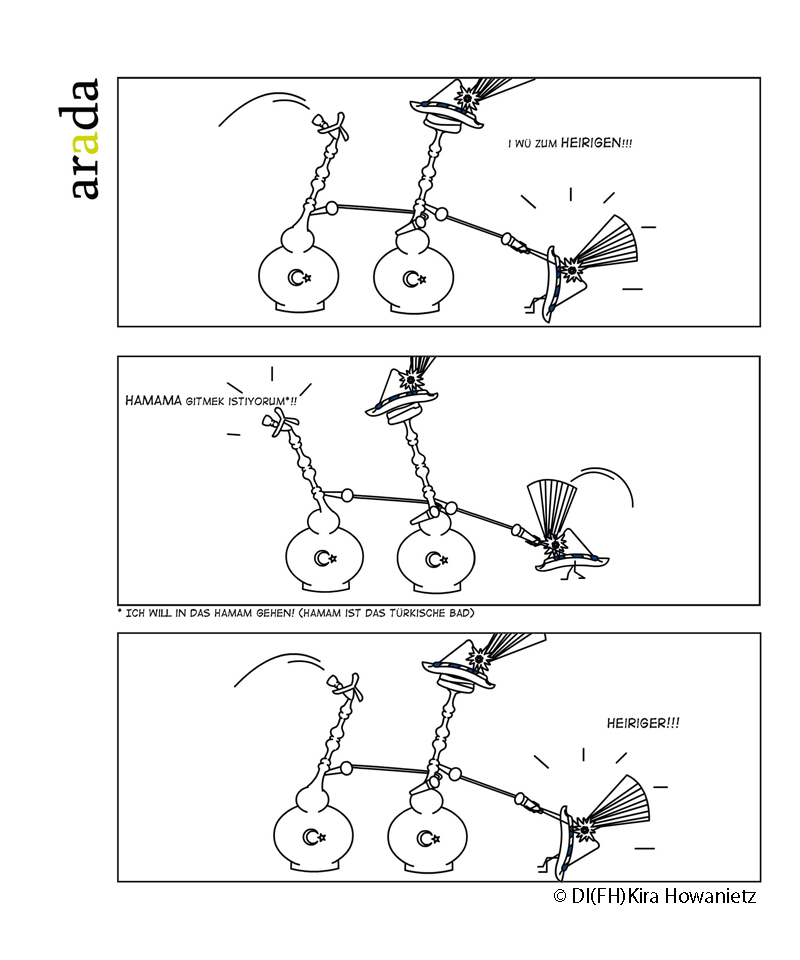 arada

I WÜ ZUM HEIRIGEN!!!

HAMAMA GITMEK ISTIYORUM*!!

* ICH WILL IN DAS HAMAM GEHEN! (HAMAM IST DAS TÜRKISCHE BAD)

HEIRIGER!!!

© DI(FH)Kira Howanietz