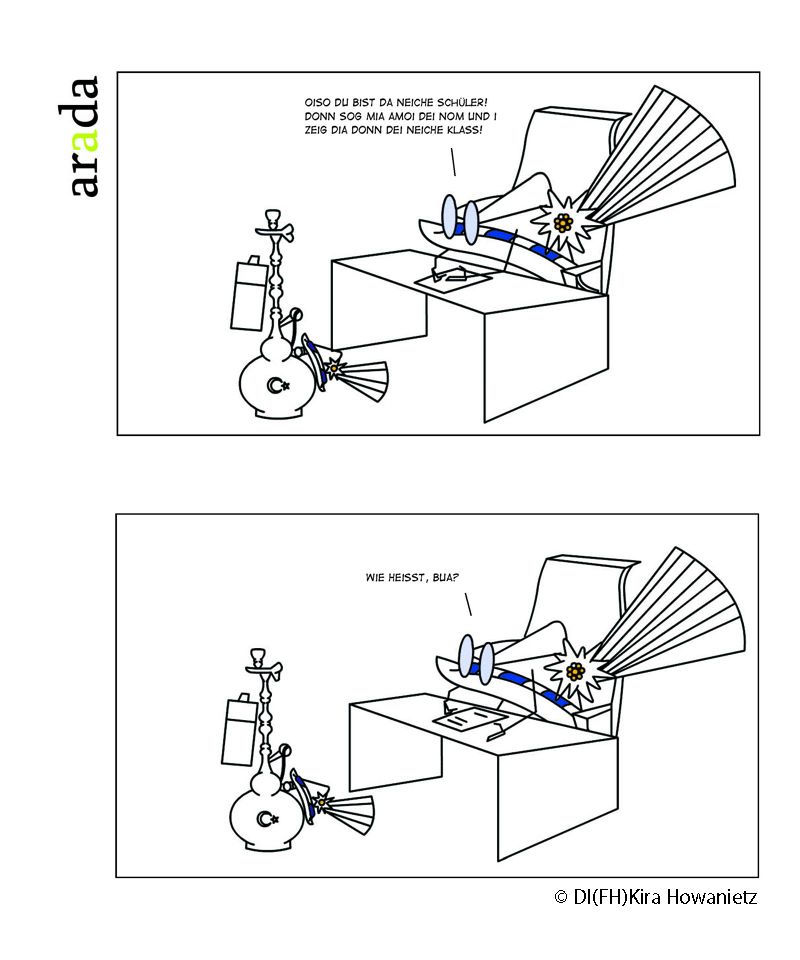 arada

OISO DU BIST DA NEICHE SCHÜLER! DONN SOG MIA AMOI DEI NOM UND I ZEIG DIA DONN DEI NEICHE KLASS!

WIE HEISST, BUA?

© DI(FH)Kira Howanietz