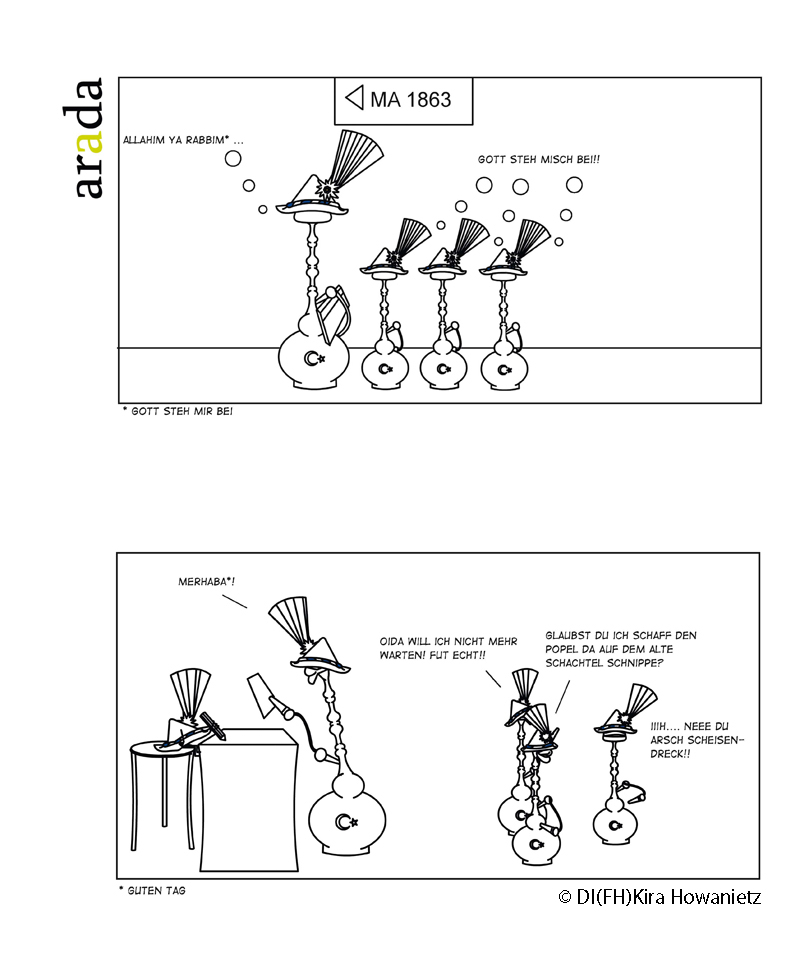 arada

MA 1863

ALLAHIM YA RABBIM* ...

GOTT STEH MISCH BEI!!

* GOTT STEH MIR BEI

MERHABA*!

OIDA WILL ICH NICHT MEHR WARTEN! FUT ECHT!!

GLAUBST DU ICH SCHAFF DEN POPEL DA AUF DEM ALTE SCHACHTEL SCHNIPPE?

IIIH.... NEEE DU ARSCH SCHEISEN-DRECK!!

* GUTEN TAG

© DI(FH)Kira Howanietz