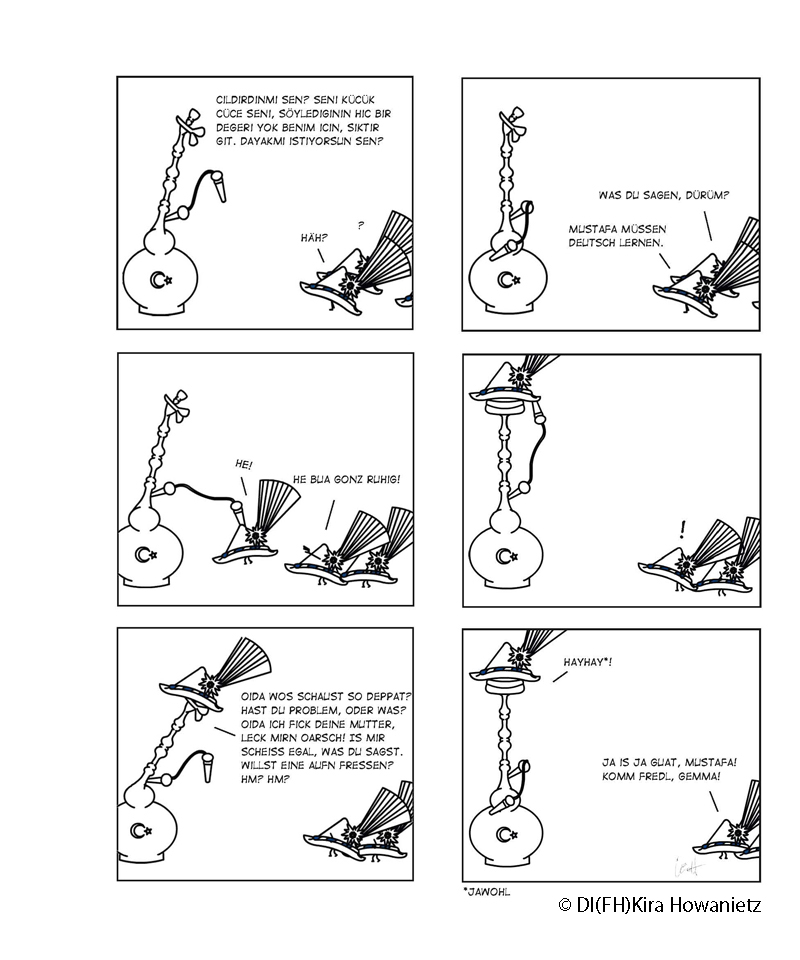 CILDIRDINMI SEN? SENI KÜCÜK CÜCE SENI, SÖYLEDIGININ HIC BIR DEGERI YOK BENIM ICIN, SIKTIR GIT. DAYAKMI ISTIYORSUN SEN?

HÄH?

?

WAS DU SAGEN, DÜRÜM?

MUSTAFA MÜSSEN DEUTSCH LERNEN.

HE!

HE BUA GONZ RUHIG!

!

OIDA WOS SCHAUST SO DEPPAT? HAST DU PROBLEM, ODER WAS? OIDA ICH FICK DEINE MUTTER, LECK MIRN OARSCH! IS MIR SCHEISS EGAL, WAS DU SAGST. WILLST EINE AUFN FRESSEN? HM? HM?

HAYHAY*!

JA IS JA GUAT, MUSTAFA! KOMM FREDL, GEMMA!

*JAWOHL

© DI(FH)Kira Howanietz